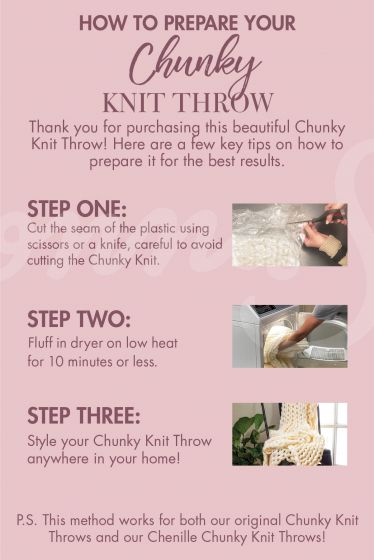 HOW TO PREPARE YOUR
Chunky
KNIT THROW

Thank you for purchasing this beautiful Chunky Knit Throw! Here are a few key tips on how to prepare it for the best results.

STEP ONE:
Cut the seam of the plastic using scissors or a knife, careful to avoid cutting the Chunky Knit.

STEP TWO:
Fluff in dryer on low heat for 10 minutes or less.

STEP THREE:
Style your Chunky Knit Throw anywhere in your home!

P.S. This method works for both our original Chunky Knit Throws and our Chenille Chunky Knit Throws!