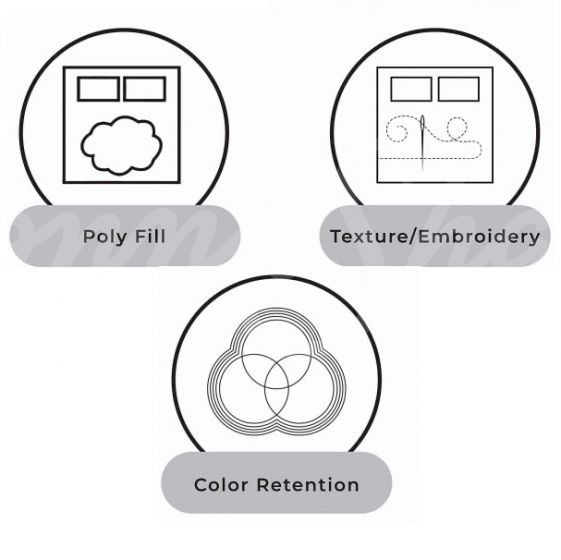 Poly Fill

Texture/Embroidery

Color Retention