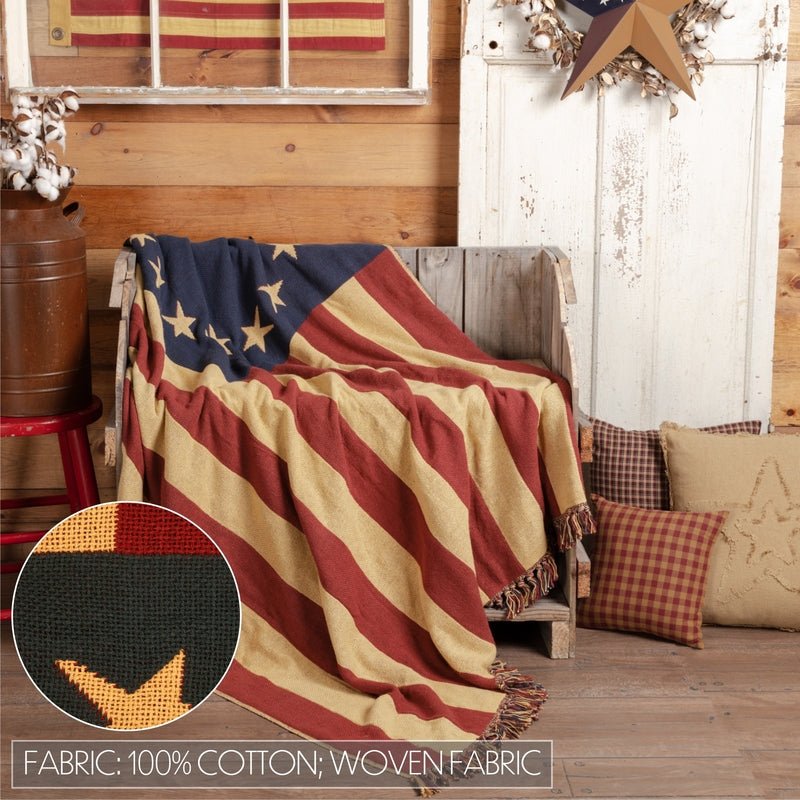 FABRIC: 100% COTTON; WOVEN FABRIC