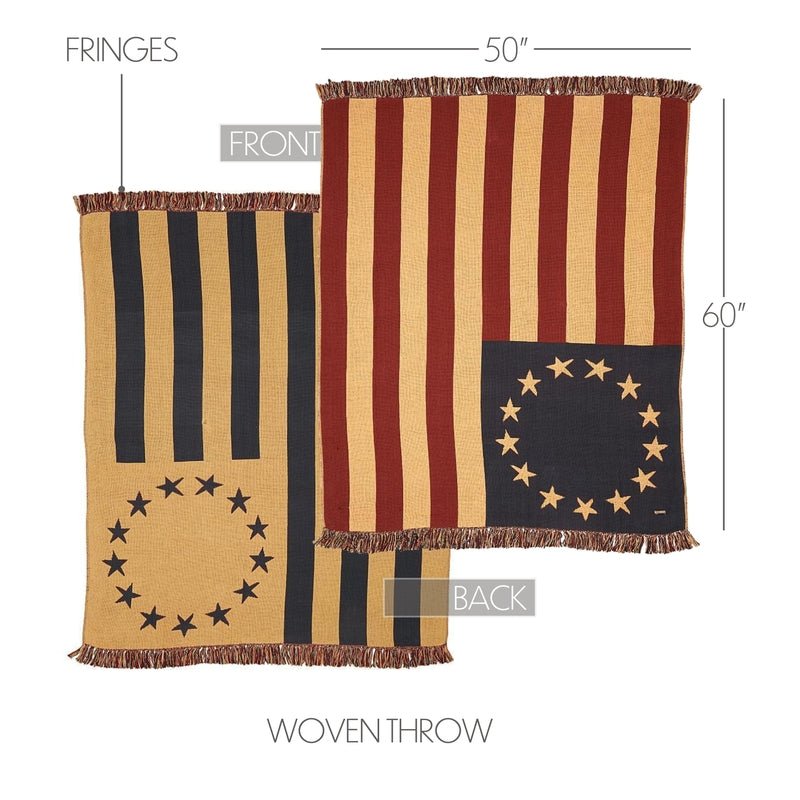 FRINGES

50"

FRONT

60"

BACK

WOVEN THROW