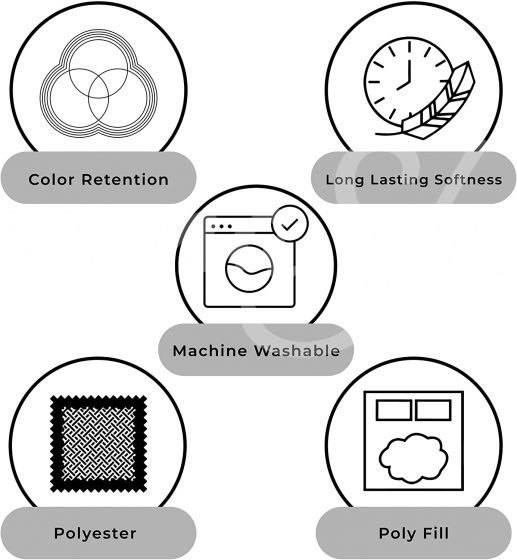 Color Retention

Long Lasting Softness

Machine Washable

Polyester

Poly Fill